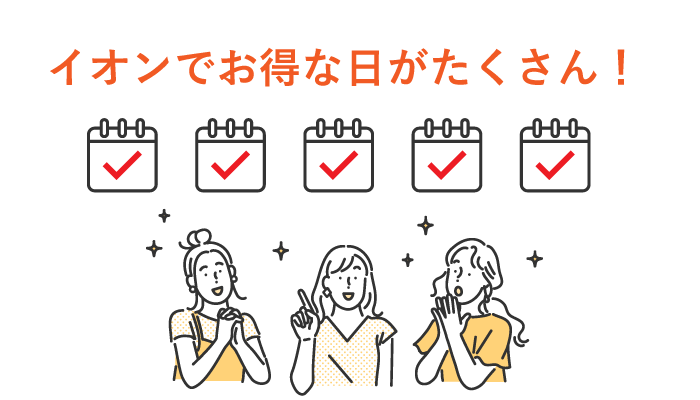 イオンでお得な日がたくさん！